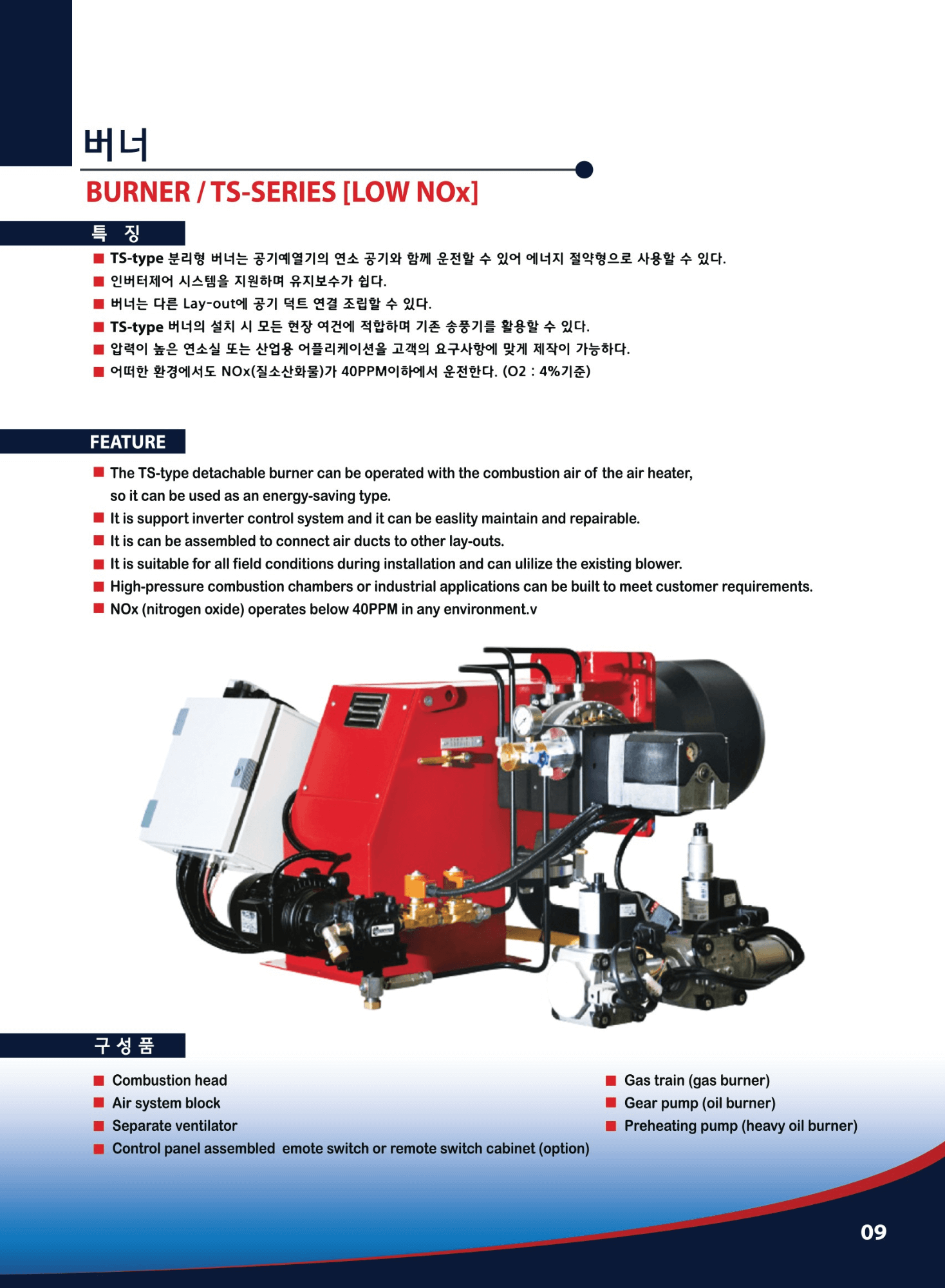 버너

BURNER / TS-SERIES [LOW NOx]

특 징

■ TS-type 분리형 버너는 공기예열기의 연소 공기와 함께 운전할 수 있어 에너지 절약형으로 사용할 수 있다.
■ 인버터제어 시스템을 지원하며 유지보수가 쉽다.
■ 버너는 다른 Lay-out에 공기 덕트 연결 조립할 수 있다.
■ TS-type 버너의 설치 시 모든 현장 여건에 적합하며 기존 송풍기를 활용할 수 있다.
■ 압력이 높은 연소실 또는 산업용 어플리케이션을 고객의 요구사항에 맞게 제작이 가능하다.
■ 어떠한 환경에서도 NOx(질소산화물)가 40PPM이하에서 운전한다. (O2 : 4%기준)

FEATURE

■ The TS-type detachable burner can be operated with the combustion air of the air heater, so it can be used as an energy-saving type.
■ It is support inverter control system and it can be easlity maintain and repairable.
■ It is can be assembled to connect air ducts to other lay-outs.
■ It is suitable for all field conditions during installation and can ulilize the existing blower.
■ High-pressure combustion chambers or industrial applications can be built to meet customer requirements.
■ NOx (nitrogen oxide) operates below 40PPM in any environment.v

구 성 품

■ Combustion head
■ Air system block
■ Separate ventilator
■ Control panel assembled emote switch or remote switch cabinet (option)

■ Gas train (gas burner)
■ Gear pump (oil burner)
■ Preheating pump (heavy oil burner)

09